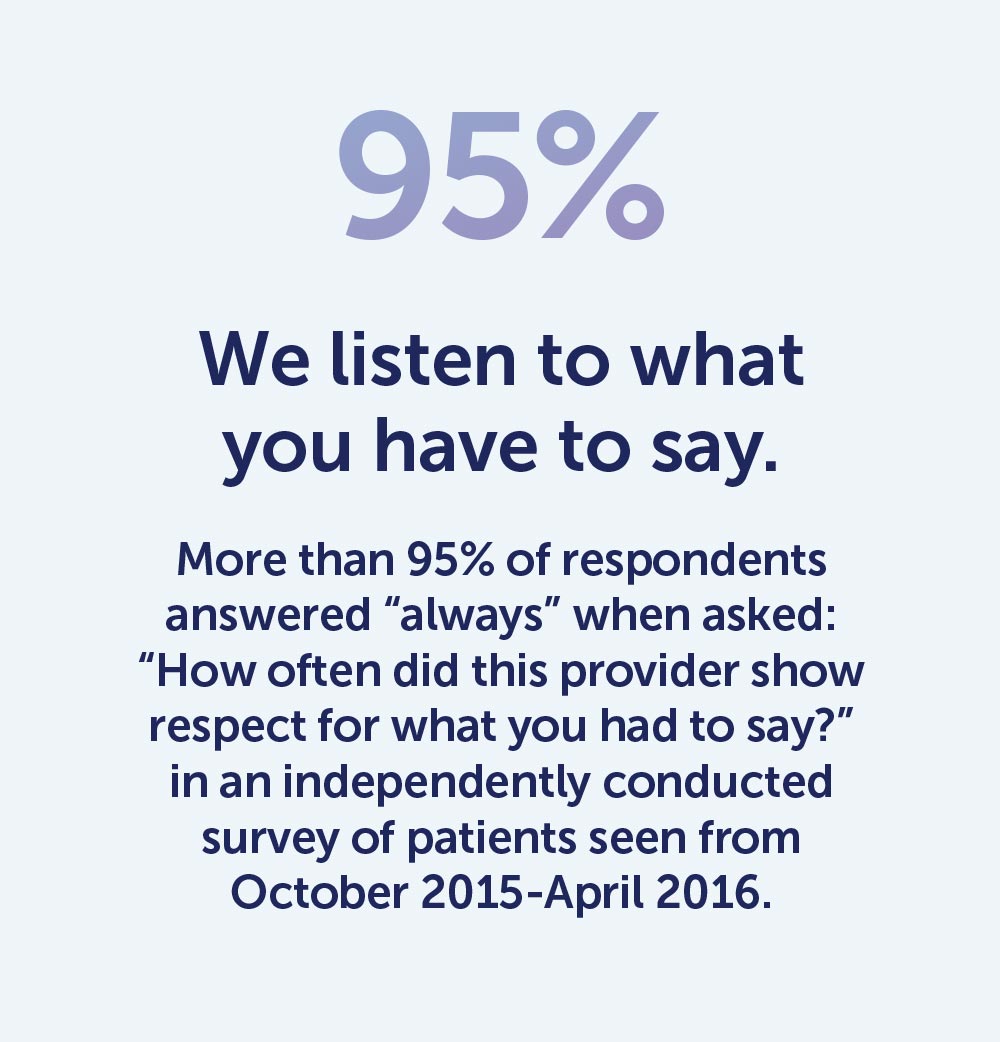 95%

We listen to what you have to say.

More than 95% of respondents answered “always” when asked: “How often did this provider show respect for what you had to say?” in an independently conducted survey of patients seen from October 2015-April 2016.