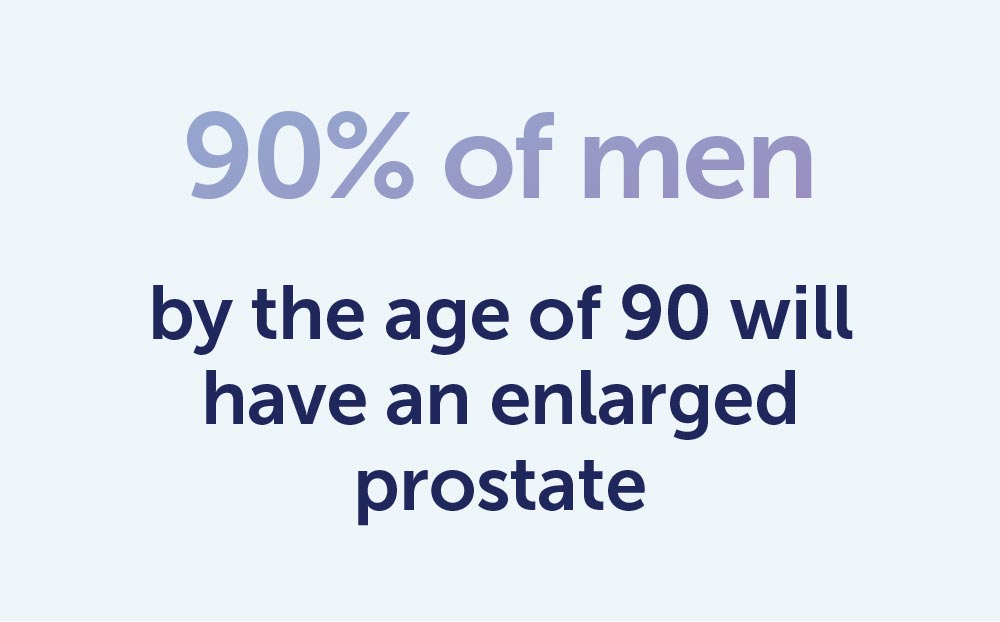 90% of men

by the age of 90 will have an enlarged prostate